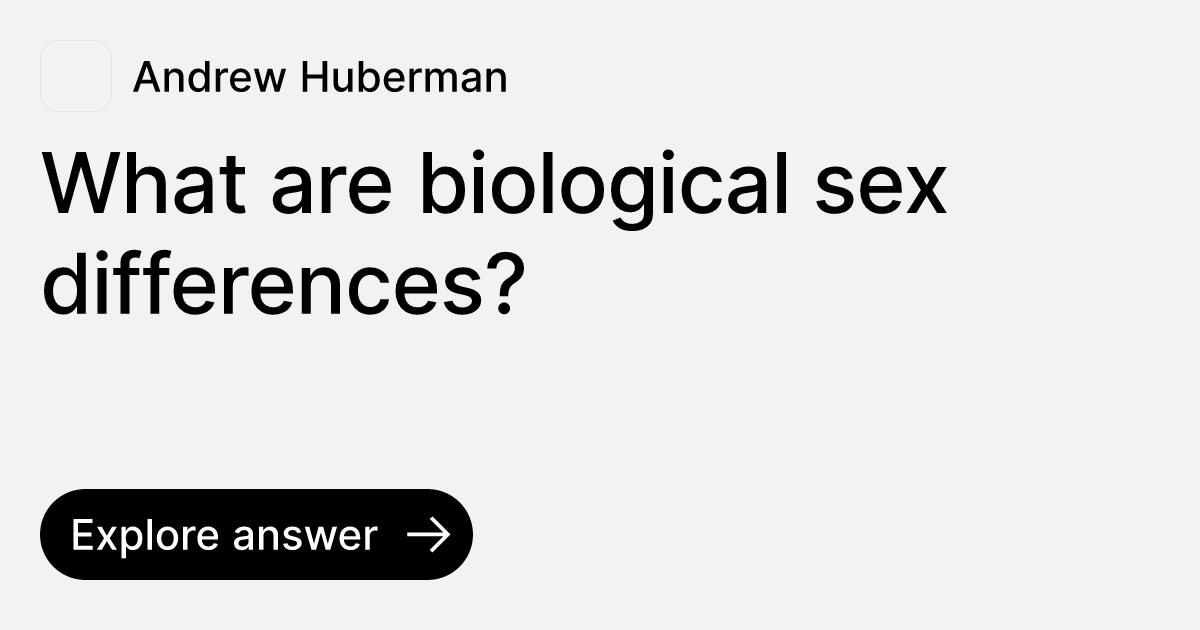 Andrew Huberman

What are biological sex differences?

Explore answer →